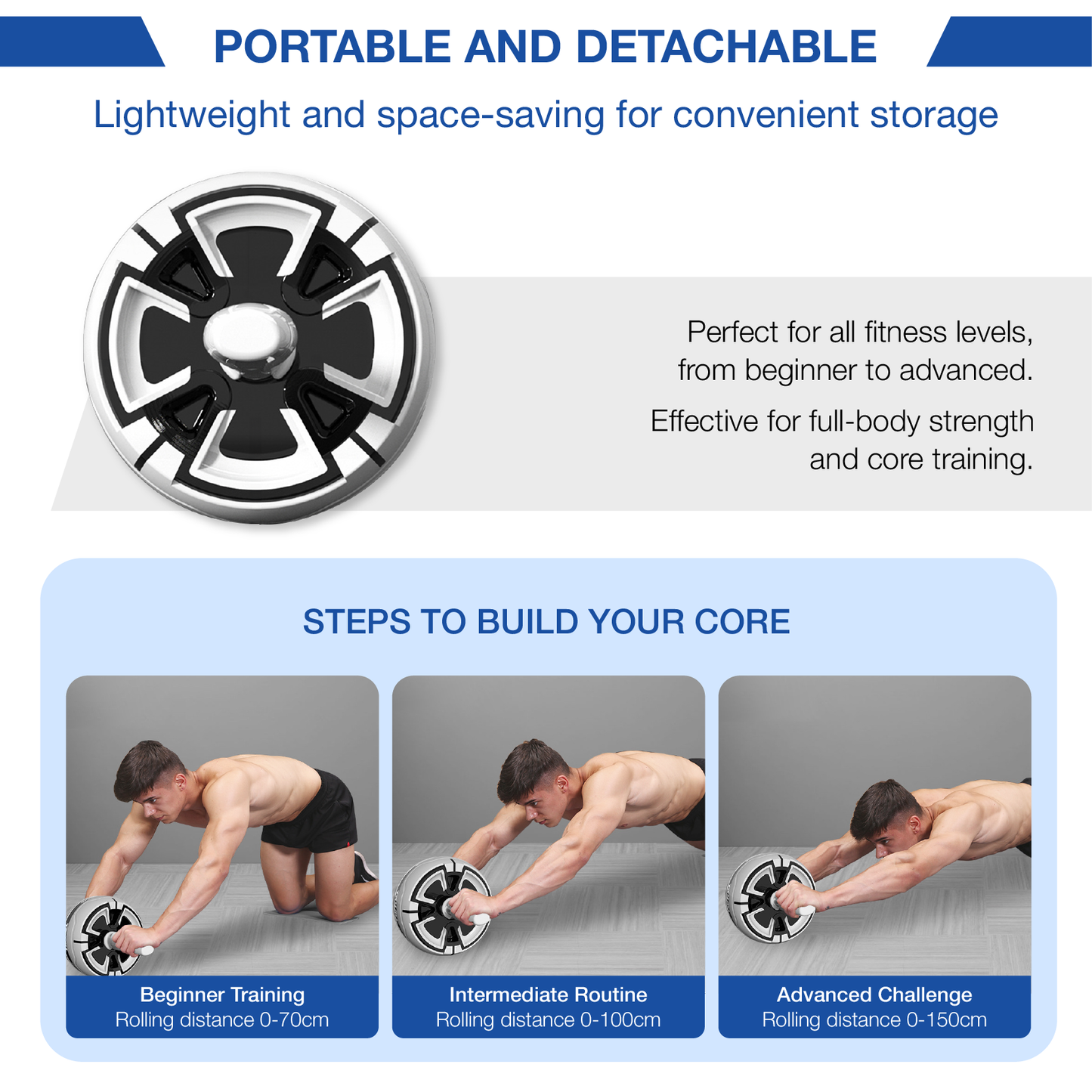 PORTABLE AND DETACHABLE

Lightweight and space-saving for convenient storage

Perfect for all fitness levels, from beginner to advanced.

Effective for full-body strength and core training.

STEPS TO BUILD YOUR CORE

Beginner Training
Rolling distance 0-70cm

Intermediate Routine
Rolling distance 0-100cm

Advanced Challenge
Rolling distance 0-150cm