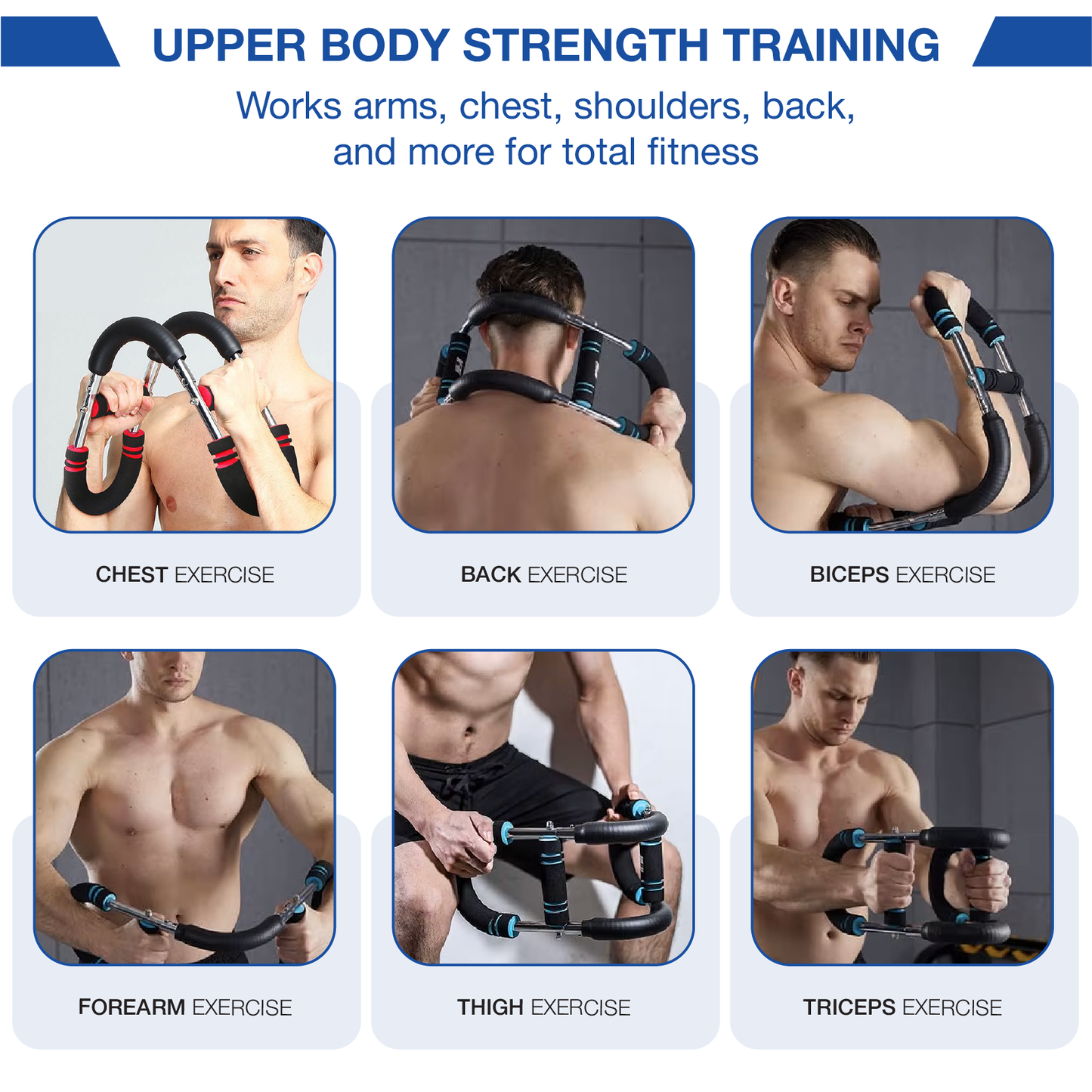 UPPER BODY STRENGTH TRAINING

Works arms, chest, shoulders, back, and more for total fitness

CHEST EXERCISE

BACK EXERCISE

BICEPS EXERCISE

FOREARM EXERCISE

THIGH EXERCISE

TRICEPS EXERCISE